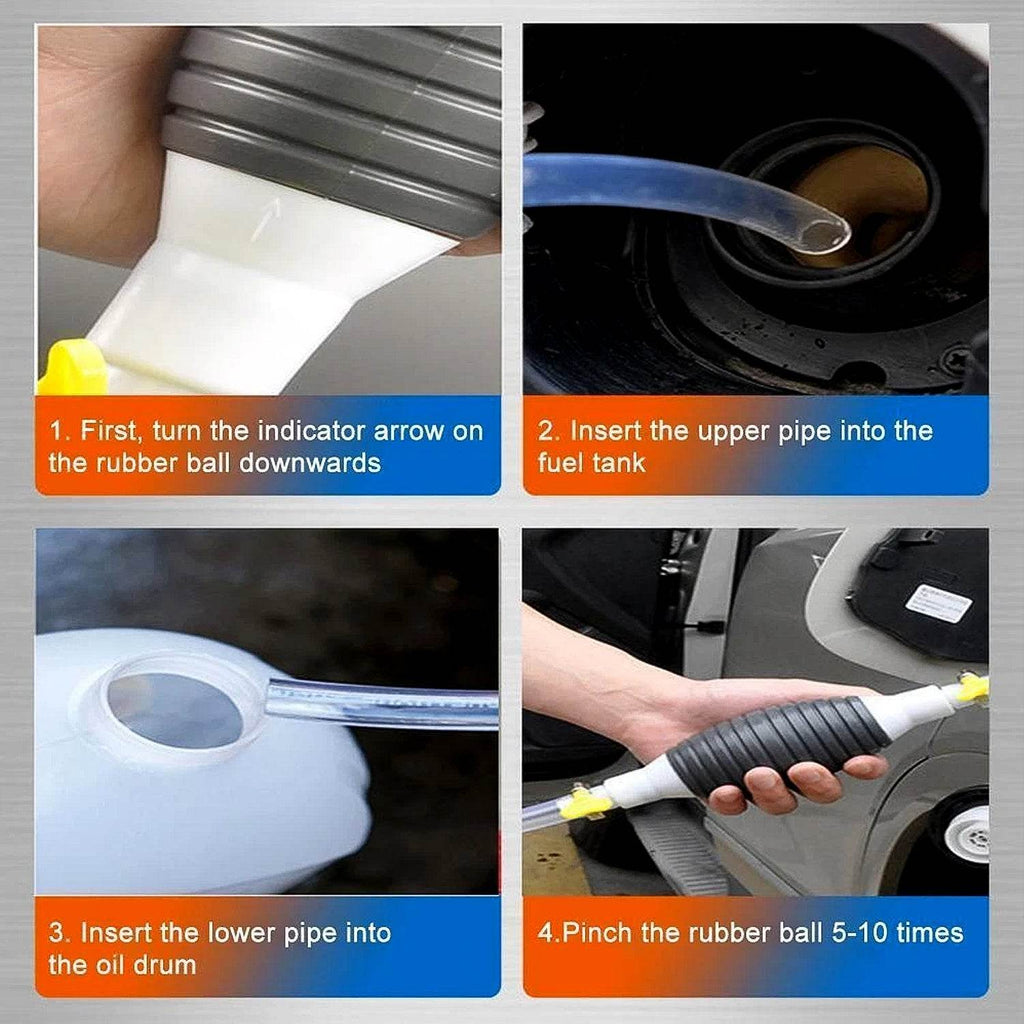 1. First, turn the indicator arrow on the rubber ball downwards

2. Insert the upper pipe into the fuel tank

3. Insert the lower pipe into the oil drum

4.Pinch the rubber ball 5-10 times