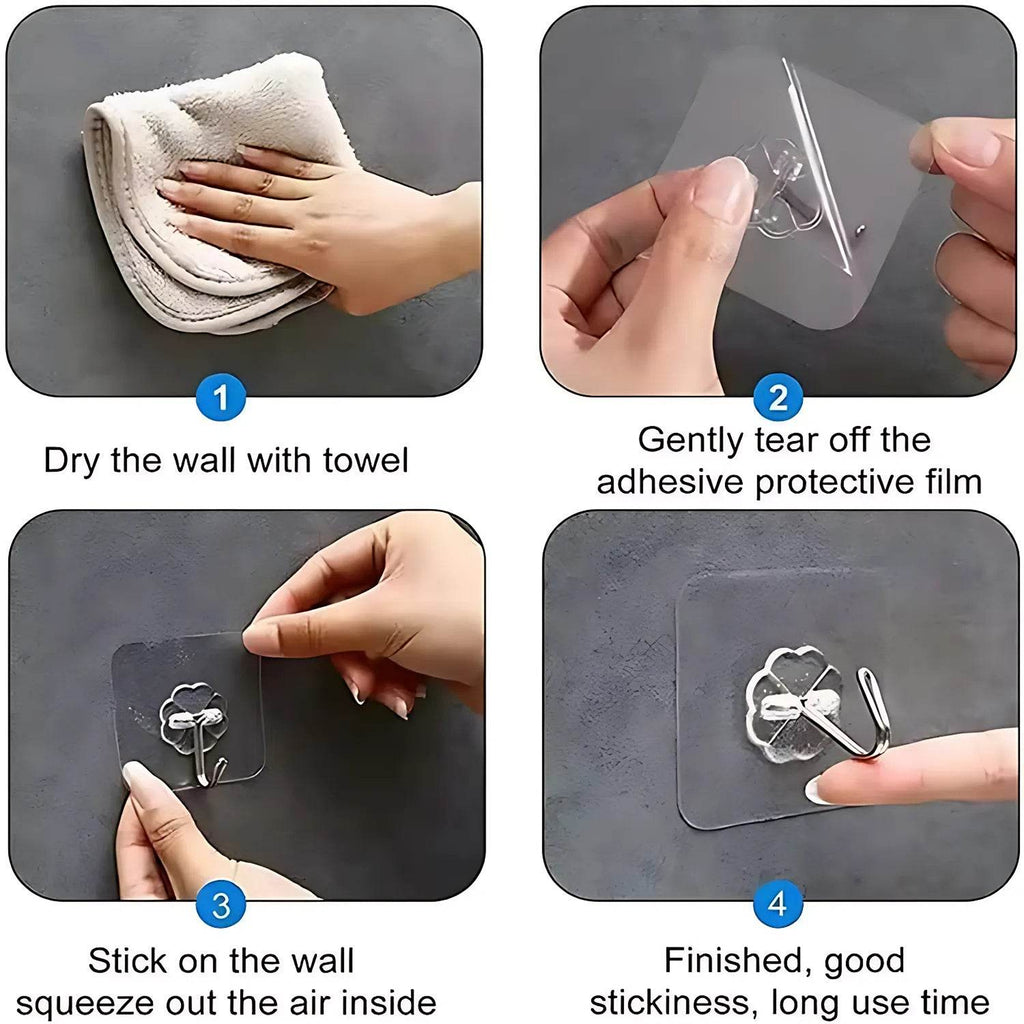 1

Dry the wall with towel

2

Gently tear off the adhesive protective film

3

Stick on the wall squeeze out the air inside

4

Finished, good stickiness, long use time