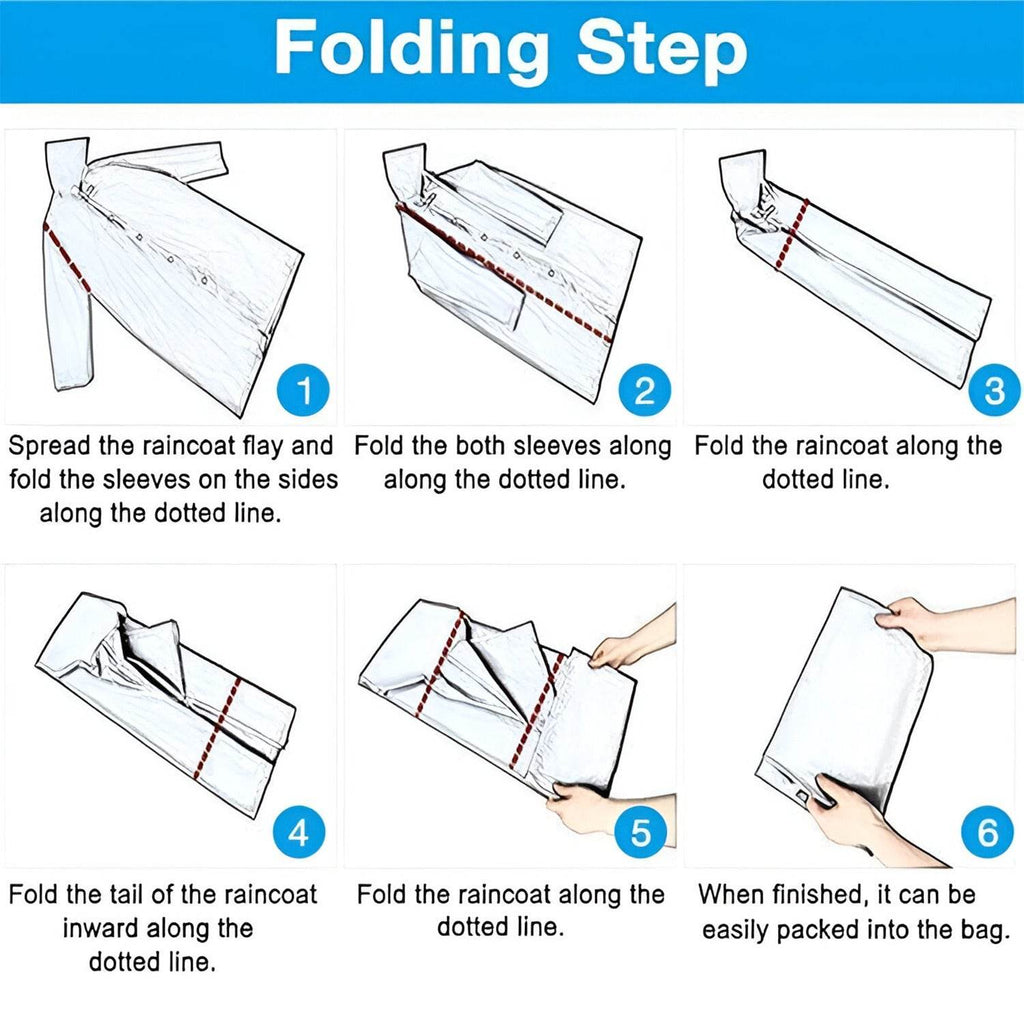 Folding Step

1
Spread the raincoat flay and fold the sleeves on the sides along the dotted line.

2
Fold the both sleeves along along the dotted line.

3
Fold the raincoat along the dotted line.

4
Fold the tail of the raincoat inward along the dotted line.

5
Fold the raincoat along the dotted line.

6
When finished, it can be easily packed into the bag.