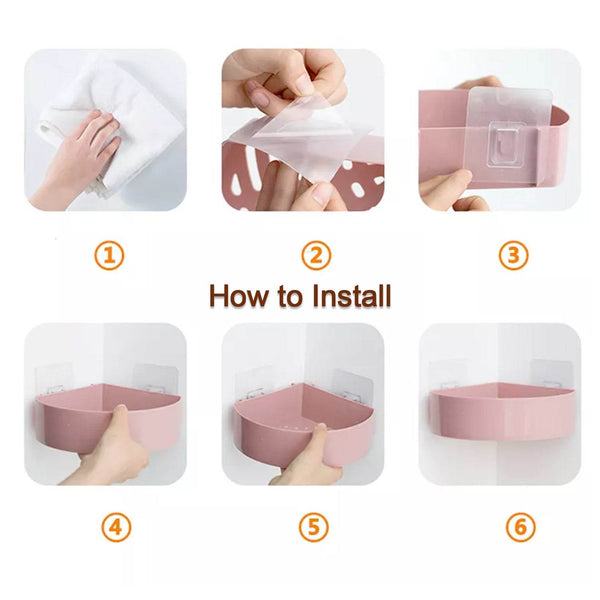 ① ② ③

How to Install

④ ⑤ ⑥