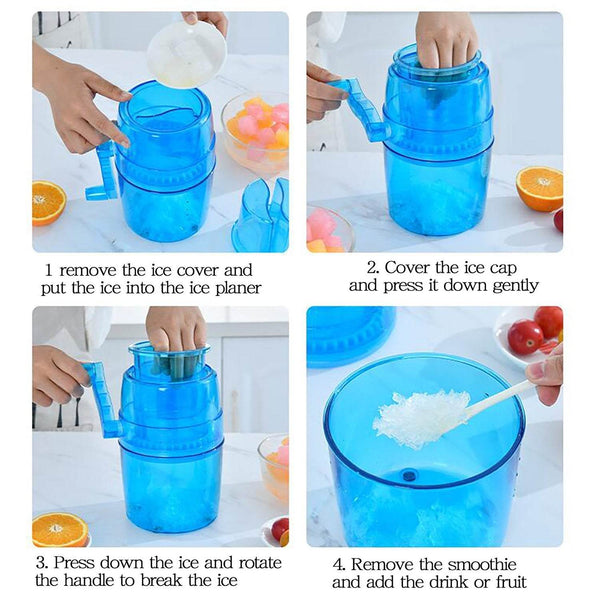 1 remove the ice cover and put the ice into the ice planer

2. Cover the ice cap and press it down gently

3. Press down the ice and rotate the handle to break the ice

4. Remove the smoothie and add the drink or fruit