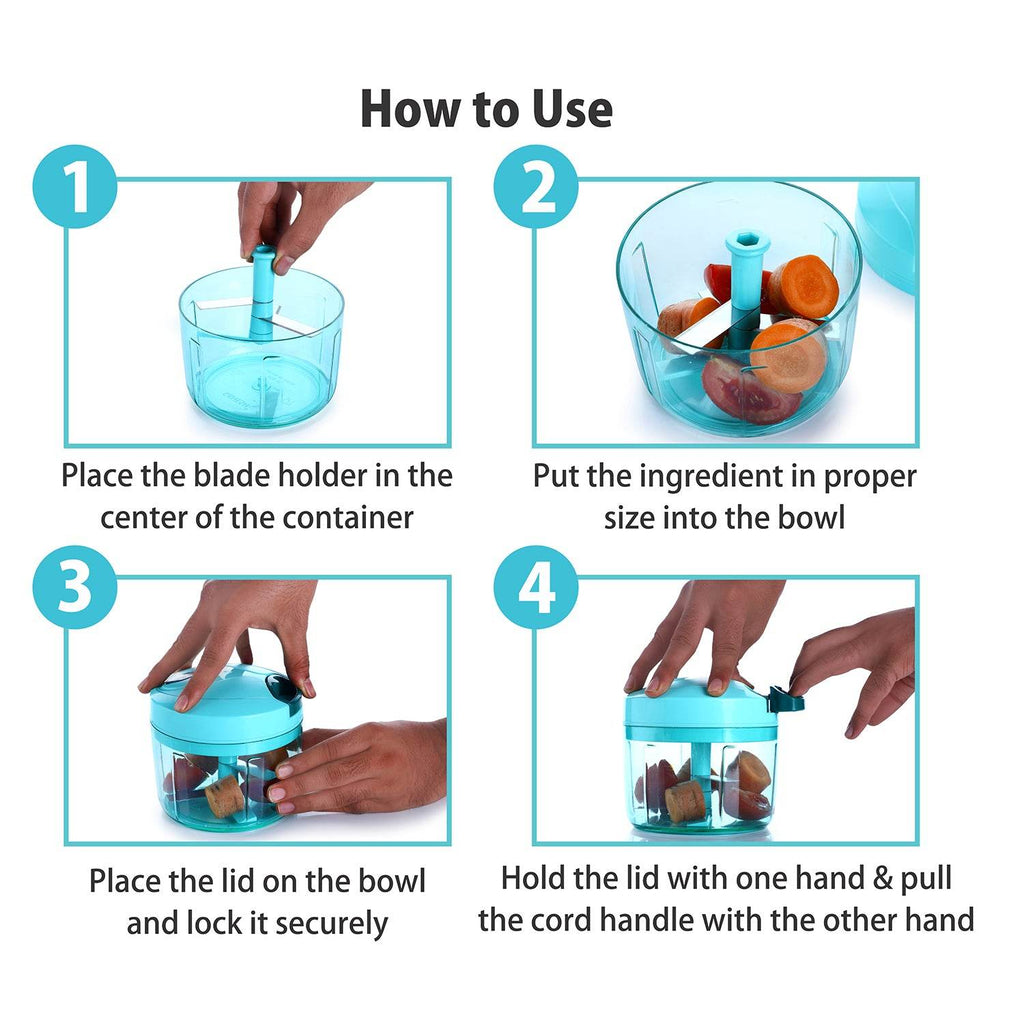 How to Use

1

Place the blade holder in the center of the container

2

Put the ingredient in proper size into the bowl

3

Place the lid on the bowl and lock it securely

4

Hold the lid with one hand & pull the cord handle with the other hand