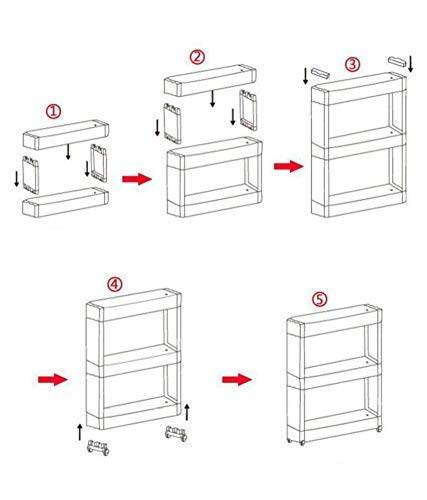 ①

②

③

④

⑤