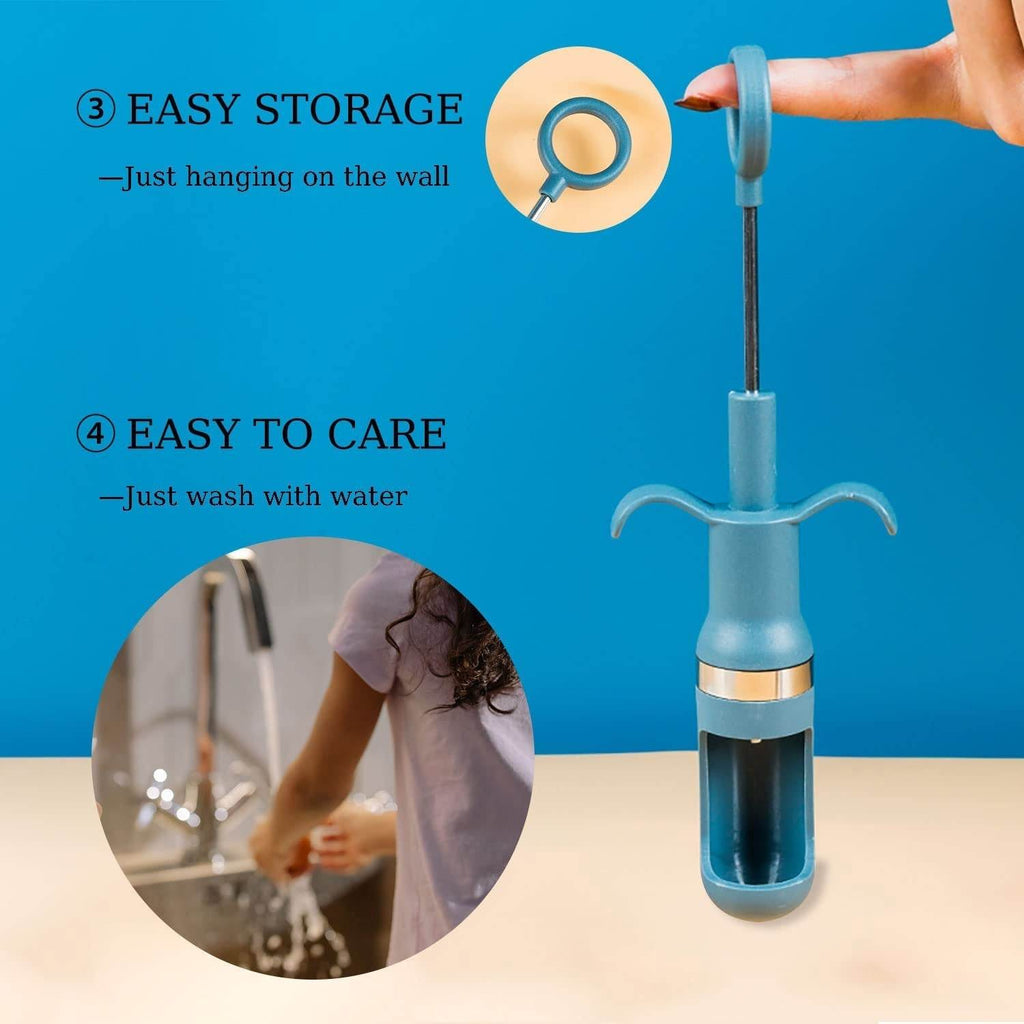 ③ EASY STORAGE

—Just hanging on the wall

④ EASY TO CARE

—Just wash with water