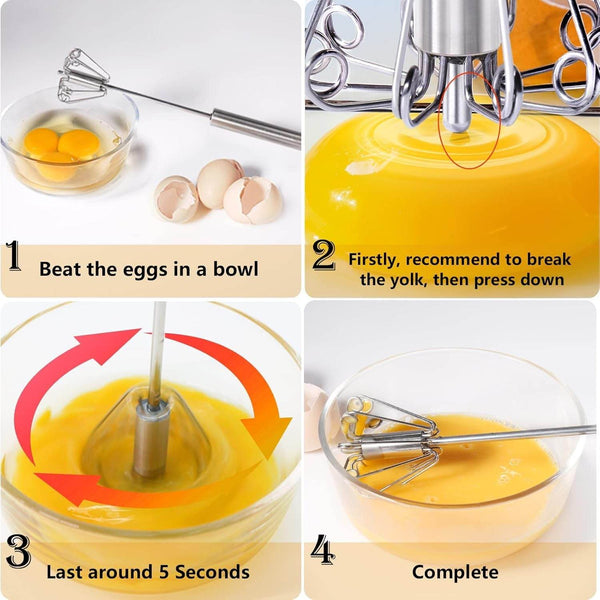 1 Beat the eggs in a bowl

2 Firstly, recommend to break the yolk, then press down

3 Last around 5 Seconds

4 Complete