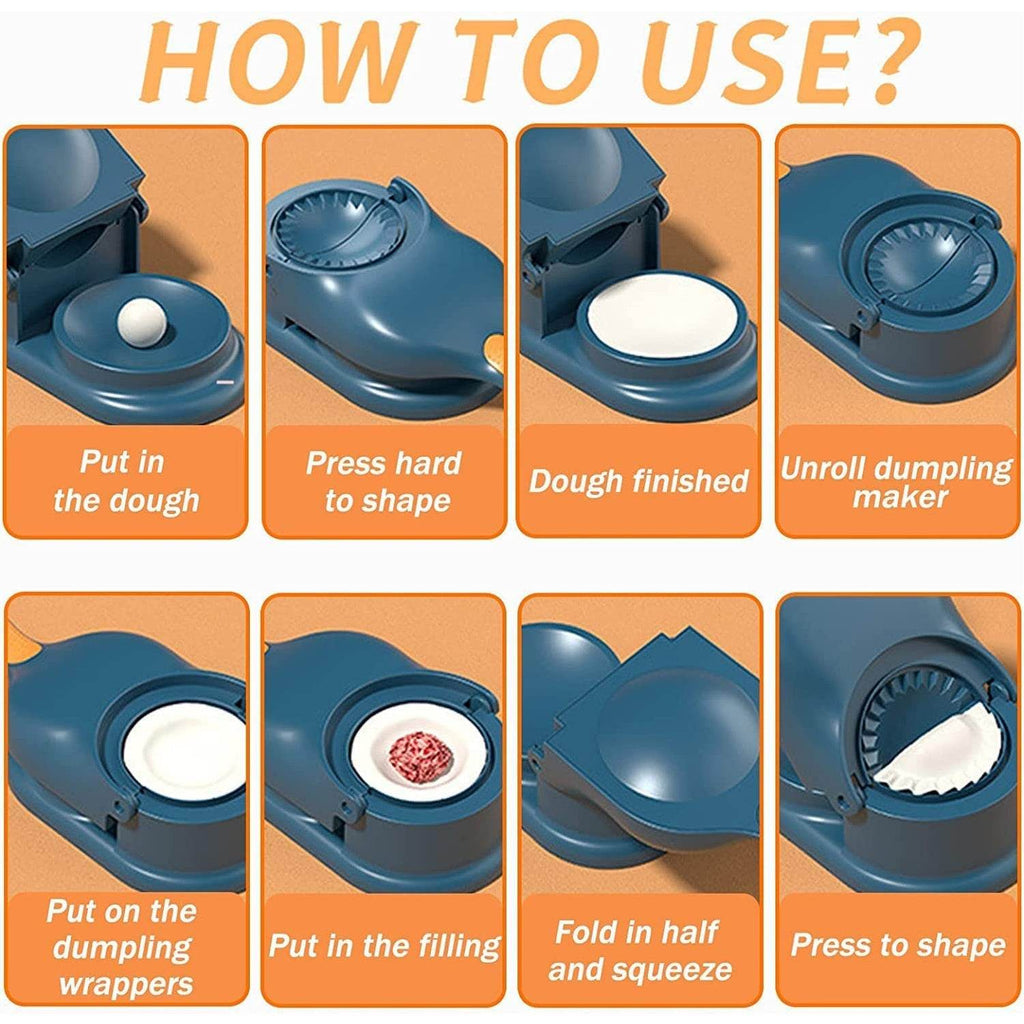 HOW TO USE?

Put in the dough

Press hard to shape

Dough finished

Unroll dumpling maker

Put on the dumpling wrappers

Put in the filling

Fold in half and squeeze

Press to shape