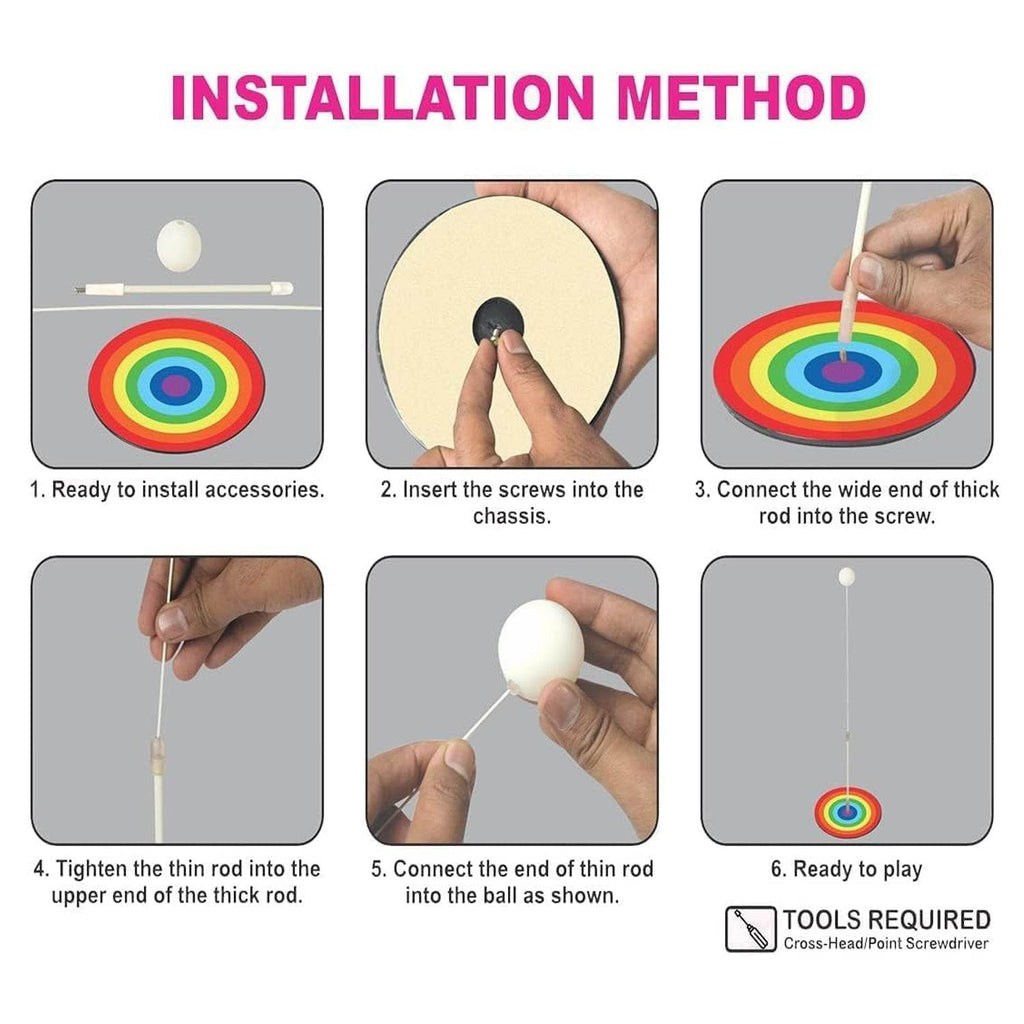 INSTALLATION METHOD

1. Ready to install accessories.

2. Insert the screws into the chassis.

3. Connect the wide end of thick rod into the screw.

4. Tighten the thin rod into the upper end of the thick rod.

5. Connect the end of thin rod into the ball as shown.

6. Ready to play

TOOLS REQUIRED
Cross-Head/Point Screwdriver