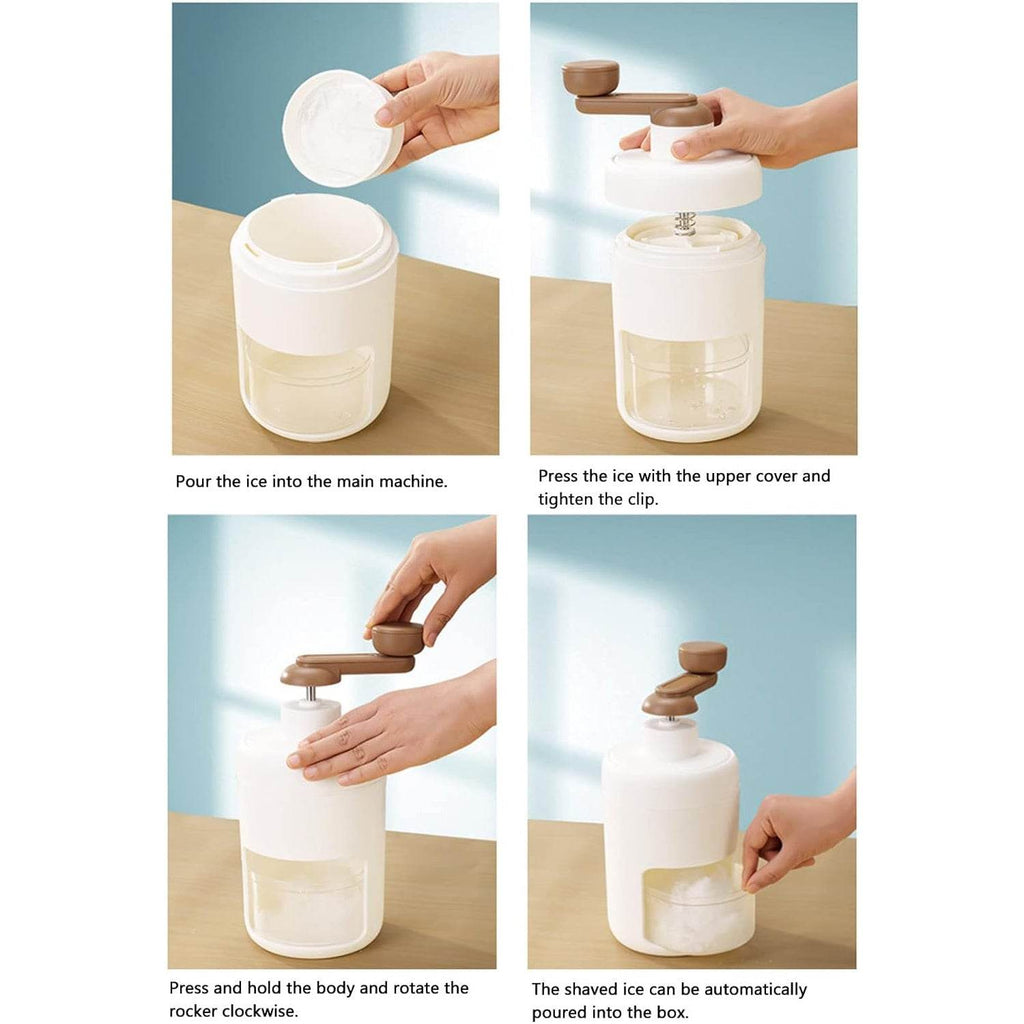 Pour the ice into the main machine.

Press the ice with the upper cover and tighten the clip.

Press and hold the body and rotate the rocker clockwise.

The shaved ice can be automatically poured into the box.