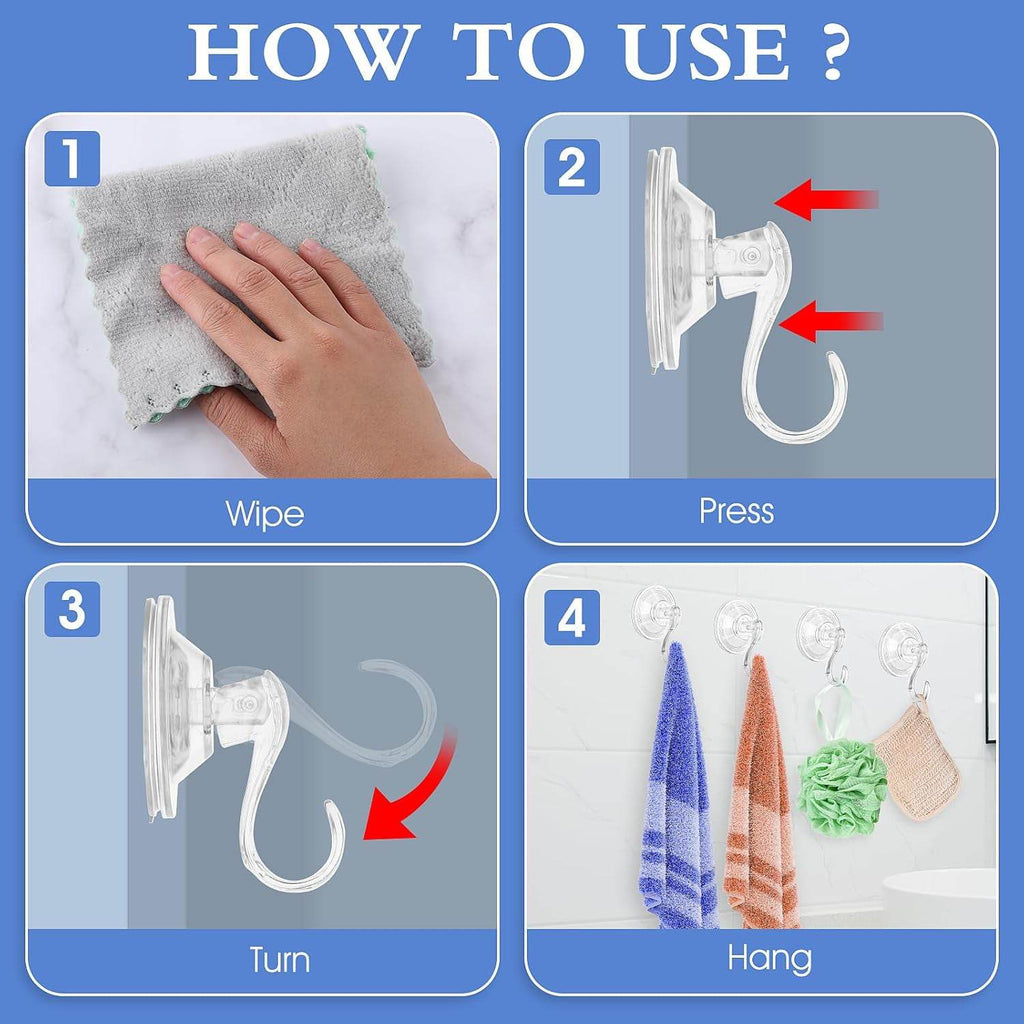 HOW TO USE ?

1
Wipe

2
Press

3
Turn

4
Hang