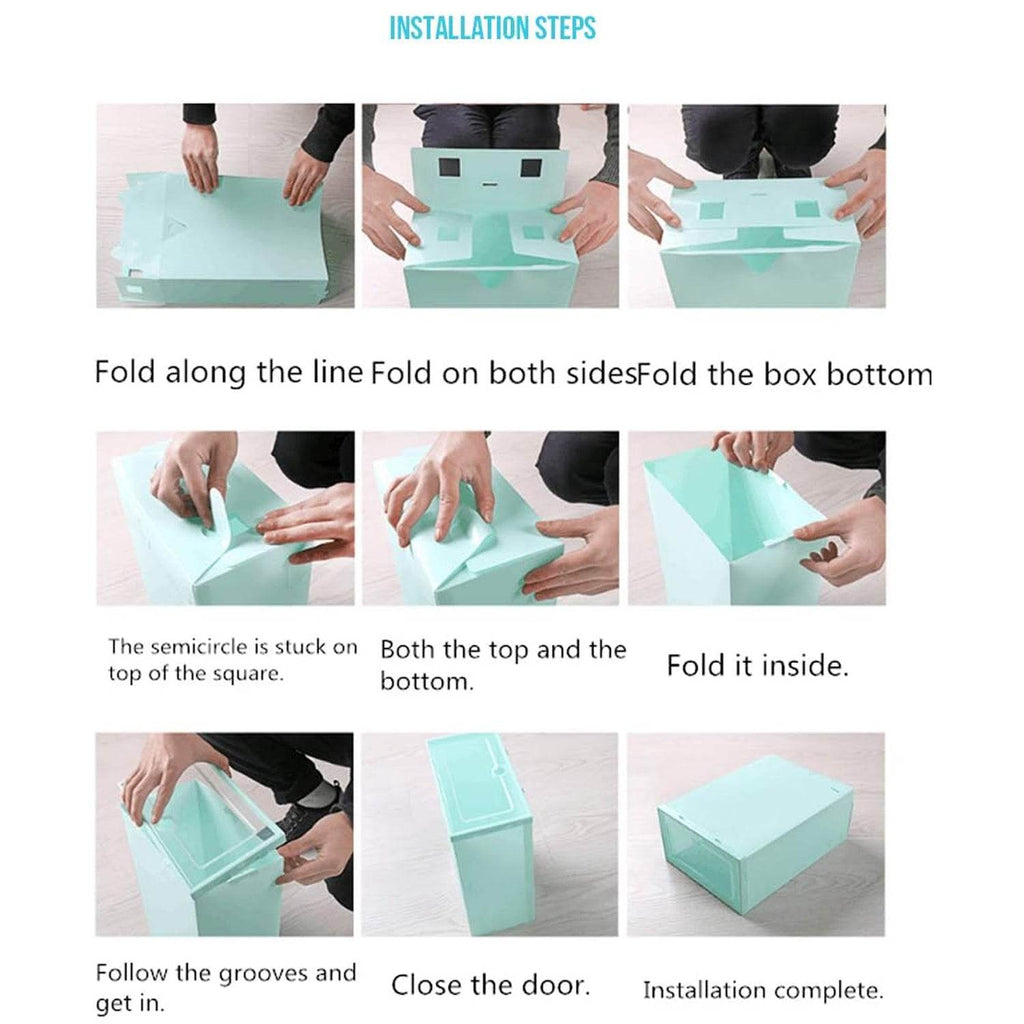 INSTALLATION STEPS

Fold along the line

Fold on both sides

Fold the box bottom

The semicircle is stuck on top of the square.

Both the top and the bottom.

Fold it inside.

Follow the grooves and get in.

Close the door.

Installation complete.