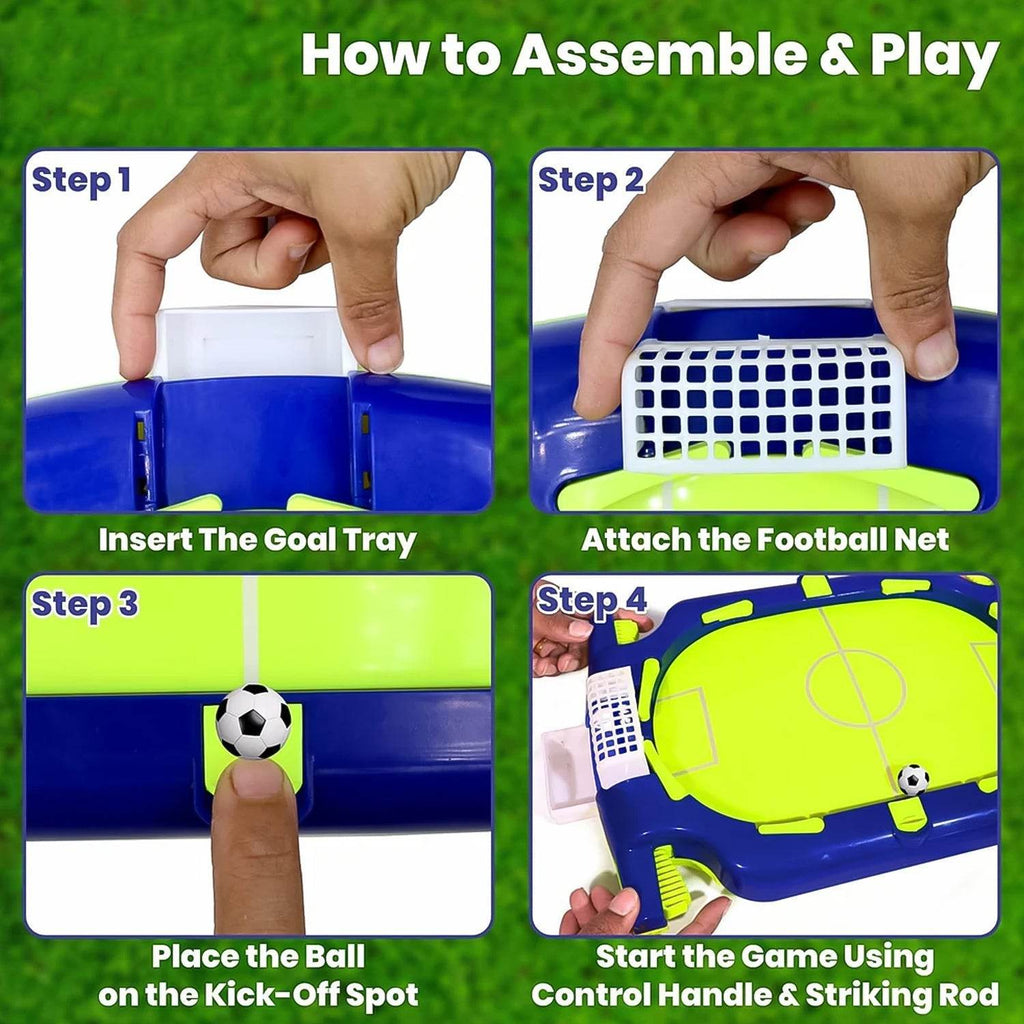 How to Assemble & Play

Step 1

Insert The Goal Tray

Step 2

Attach the Football Net

Step 3

Place the Ball on the Kick-Off Spot

Step 4

Start the Game Using Control Handle & Striking Rod