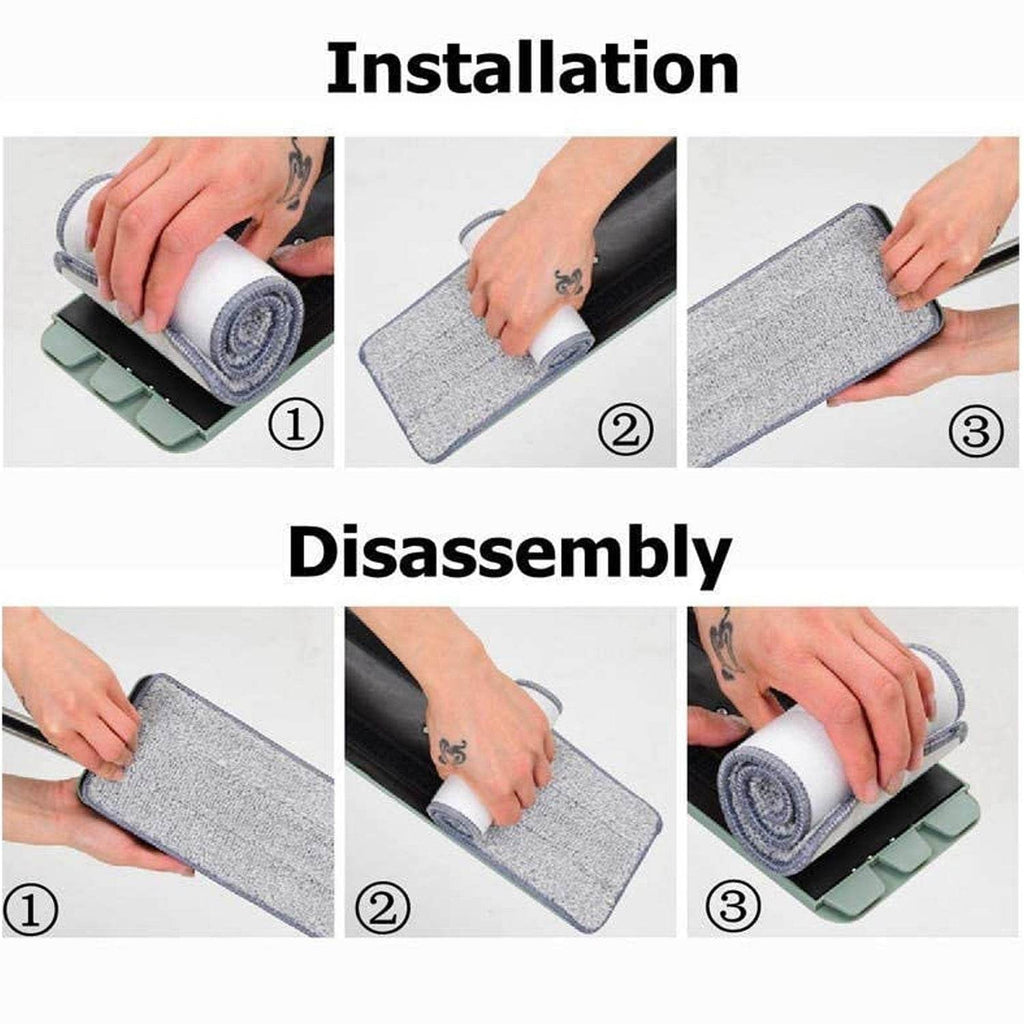 Installation

①

②

③

Disassembly

①

②

③