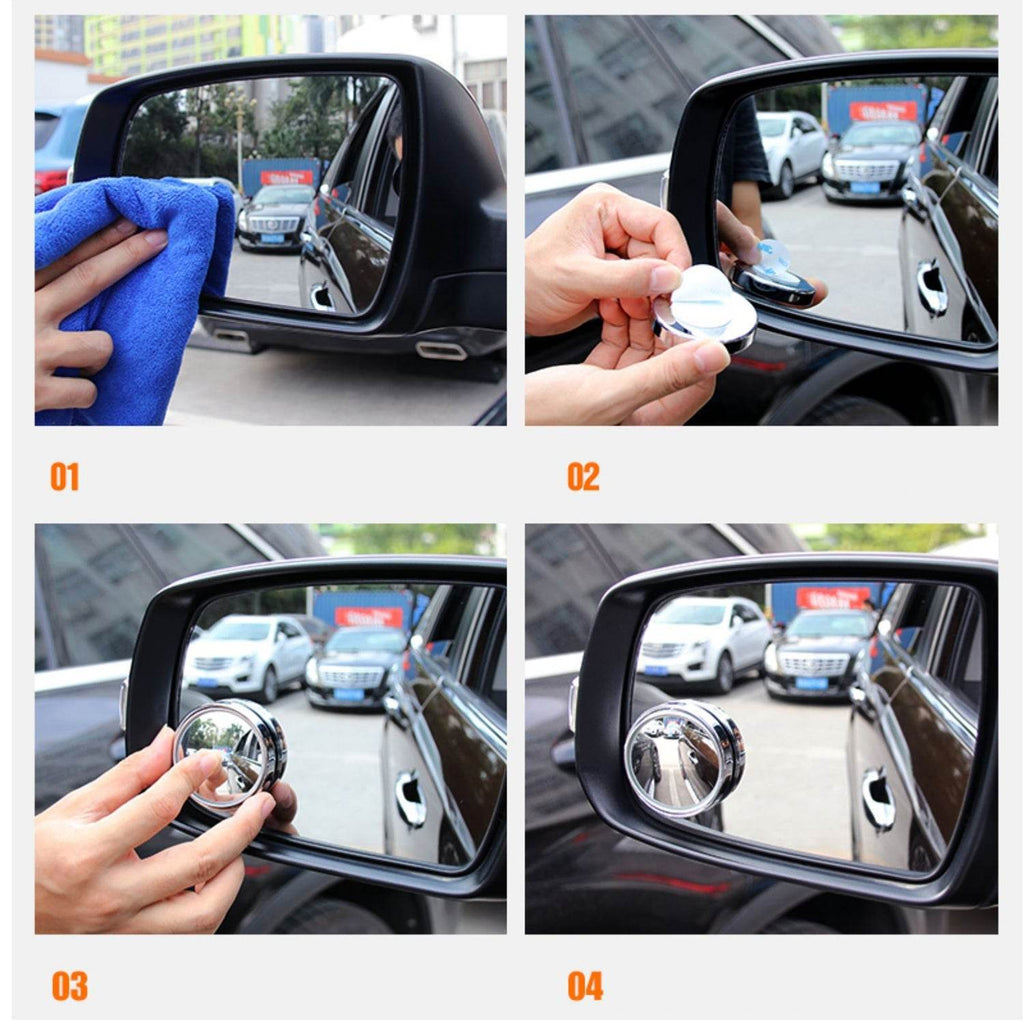 01

02

03

04