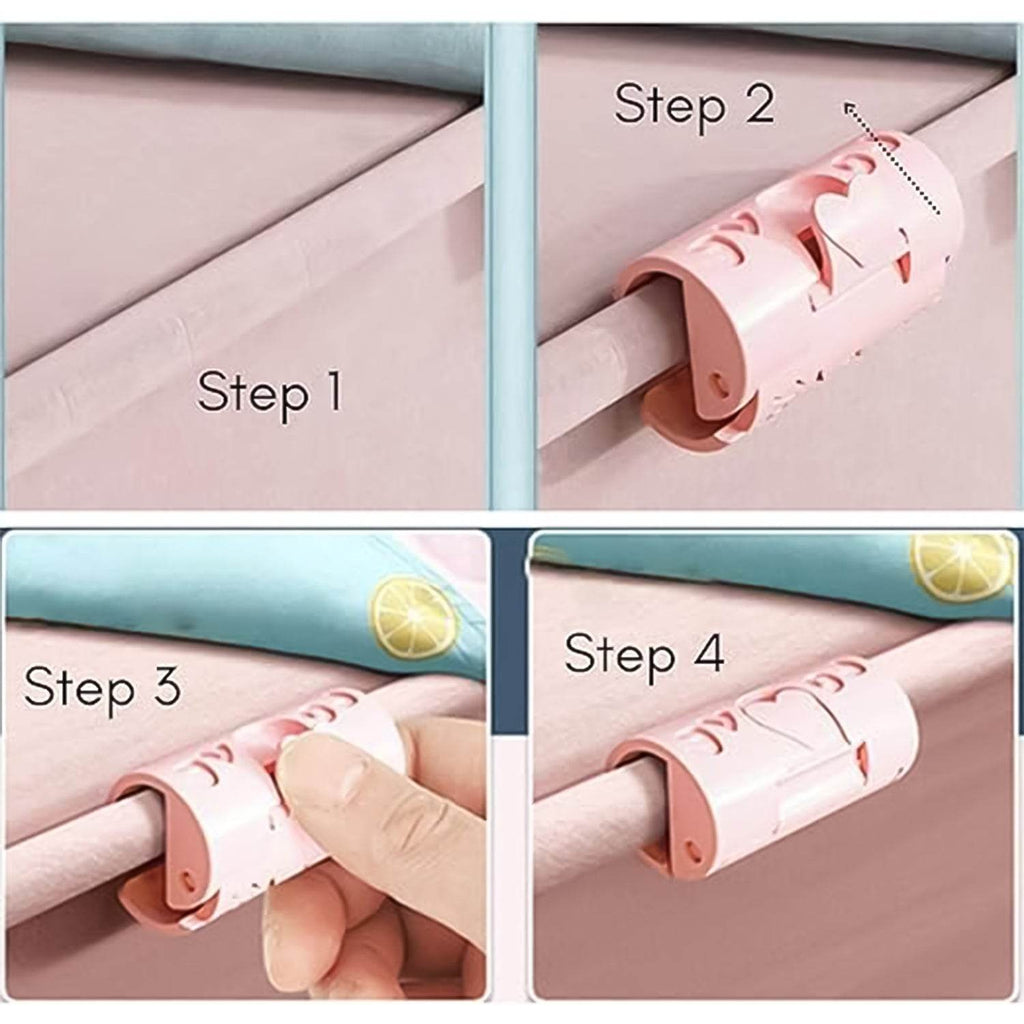 Step 1

Step 2

Step 3

Step 4