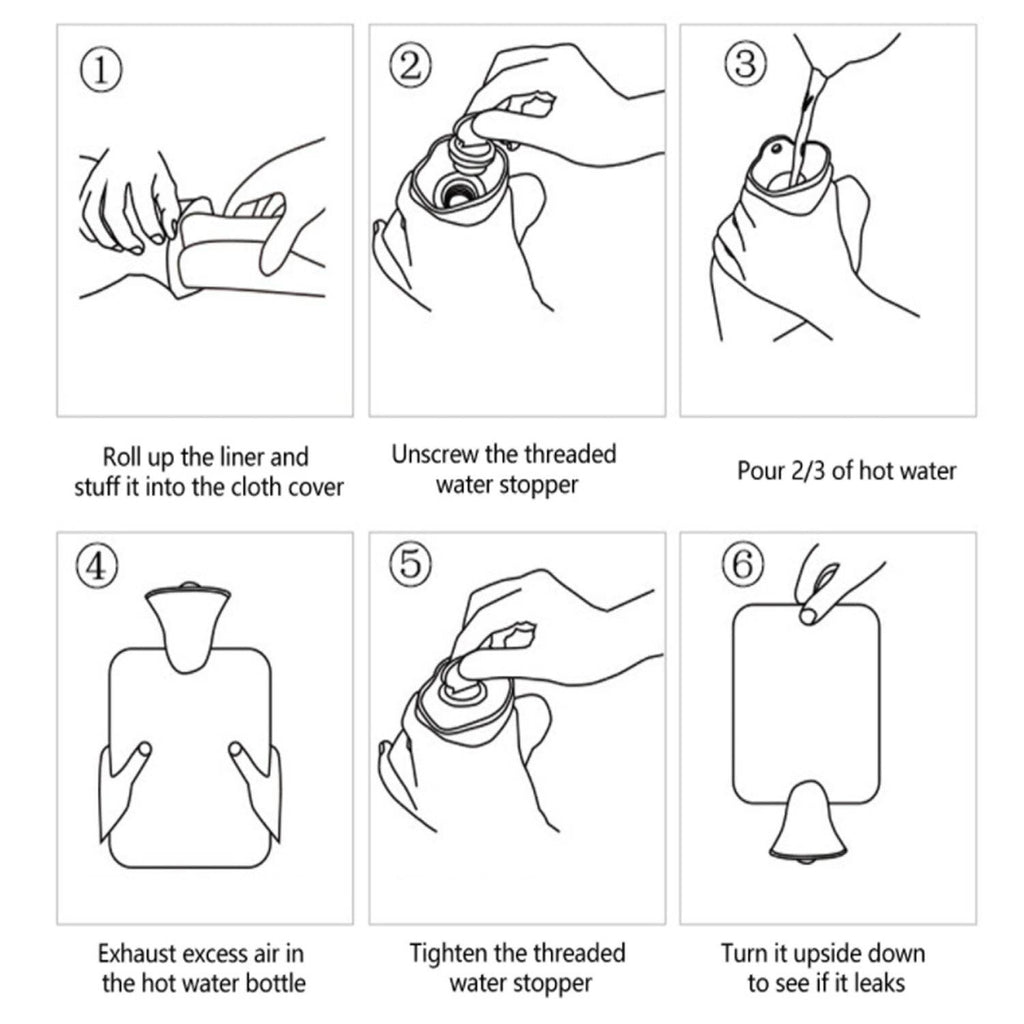 ①

Roll up the liner and stuff it into the cloth cover

②

Unscrew the threaded water stopper

③

Pour 2/3 of hot water

④

Exhaust excess air in the hot water bottle

⑤

Tighten the threaded water stopper

⑥

Turn it upside down to see if it leaks