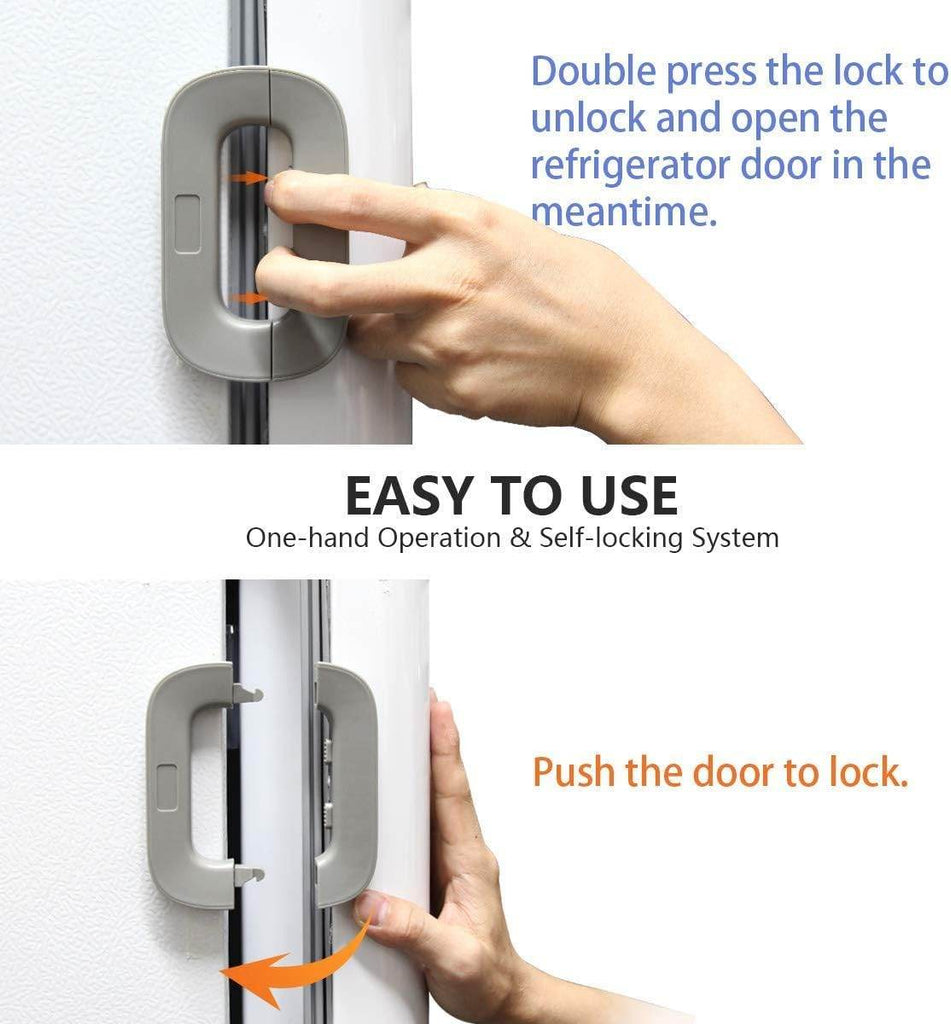 Double press the lock to unlock and open the refrigerator door in the meantime.

EASY TO USE
One-hand Operation & Self-locking System

Push the door to lock.