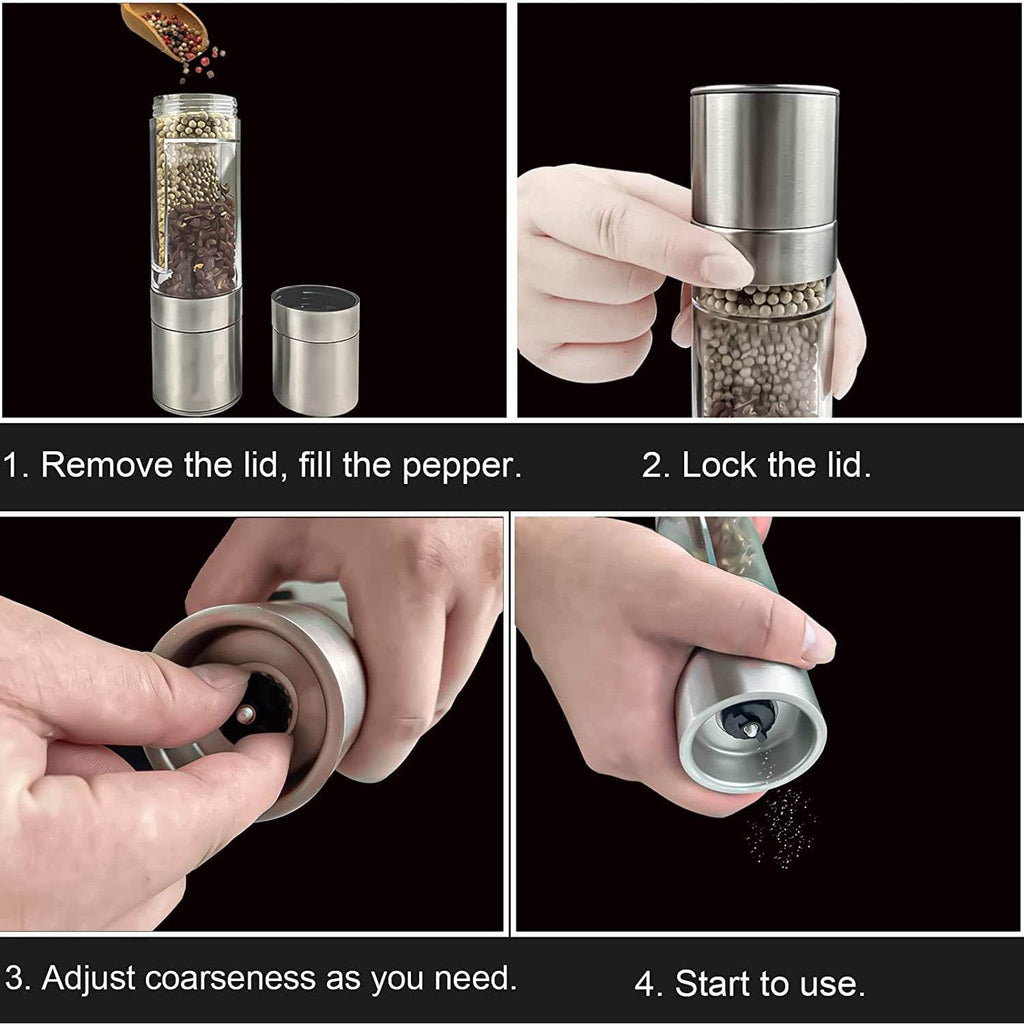 1. Remove the lid, fill the pepper.

2. Lock the lid.

3. Adjust coarseness as you need.

4. Start to use.