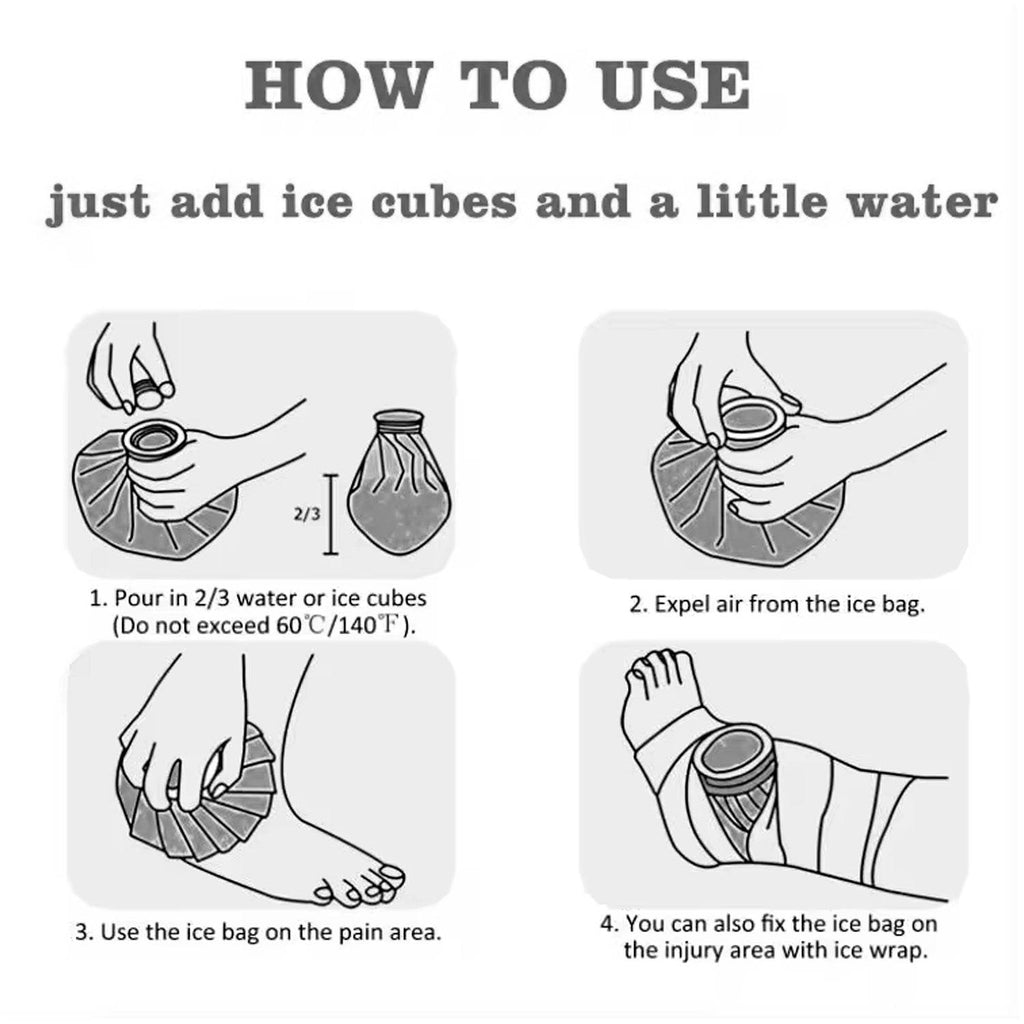 HOW TO USE

just add ice cubes and a little water

2/3

1. Pour in 2/3 water or ice cubes (Do not exceed 60℃/140℉).

2. Expel air from the ice bag.

3. Use the ice bag on the pain area.

4. You can also fix the ice bag on the injury area with ice wrap.