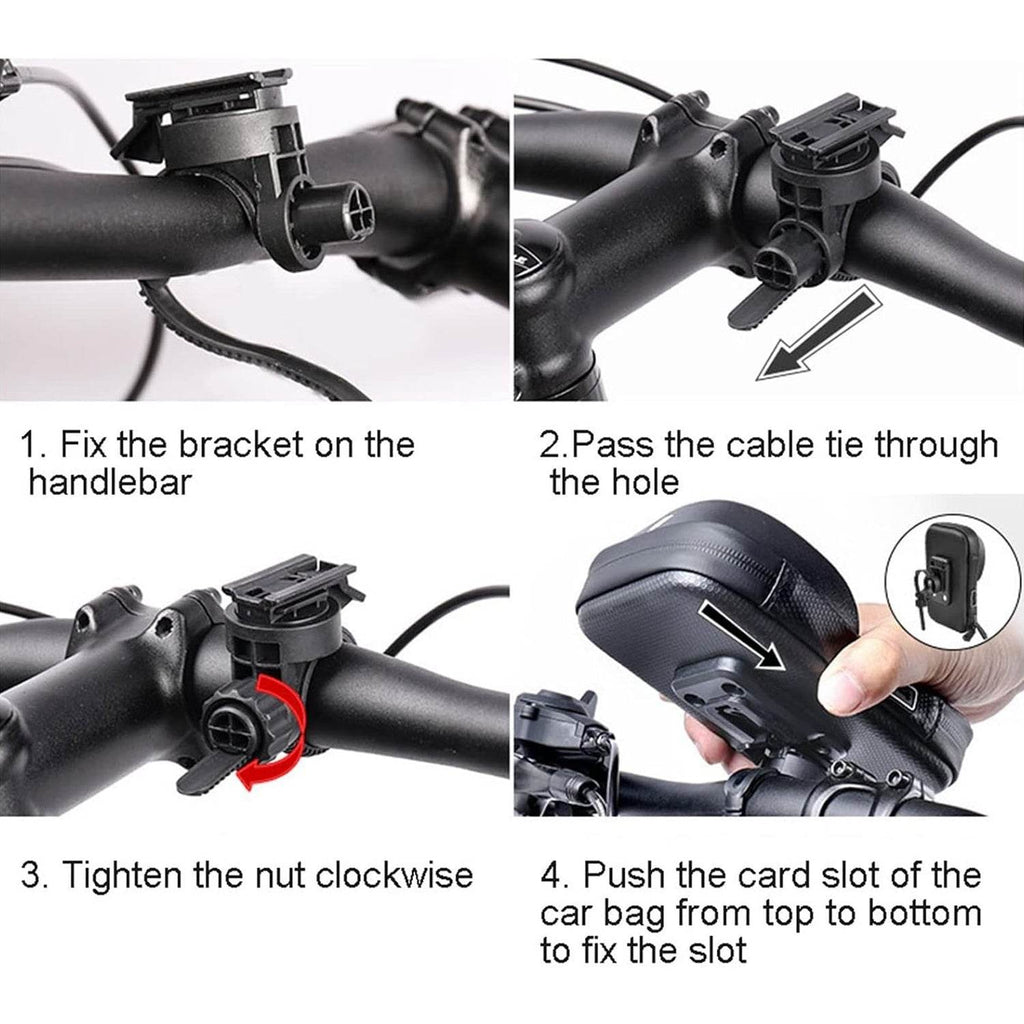 1. Fix the bracket on the handlebar

2.Pass the cable tie through the hole

3. Tighten the nut clockwise

4. Push the card slot of the car bag from top to bottom to fix the slot