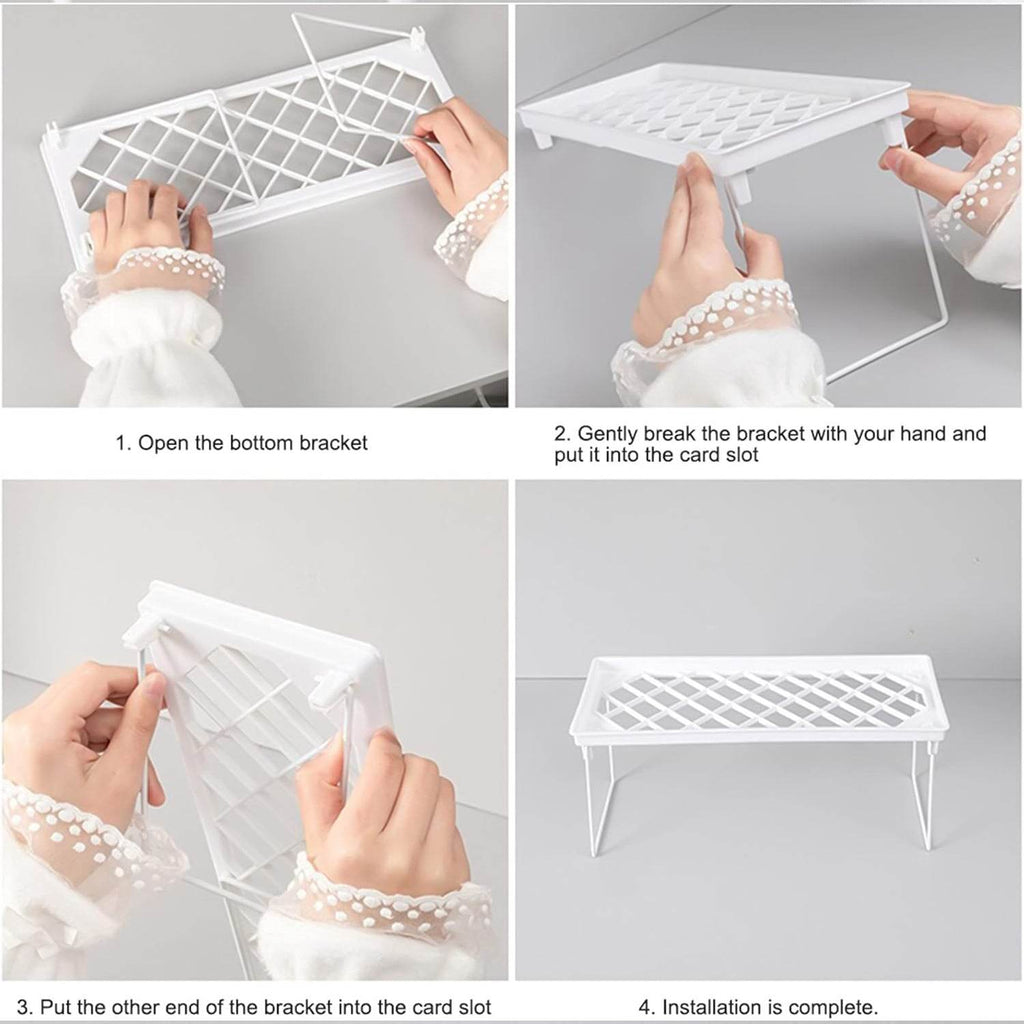 1. Open the bottom bracket

2. Gently break the bracket with your hand and put it into the card slot

3. Put the other end of the bracket into the card slot

4. Installation is complete.