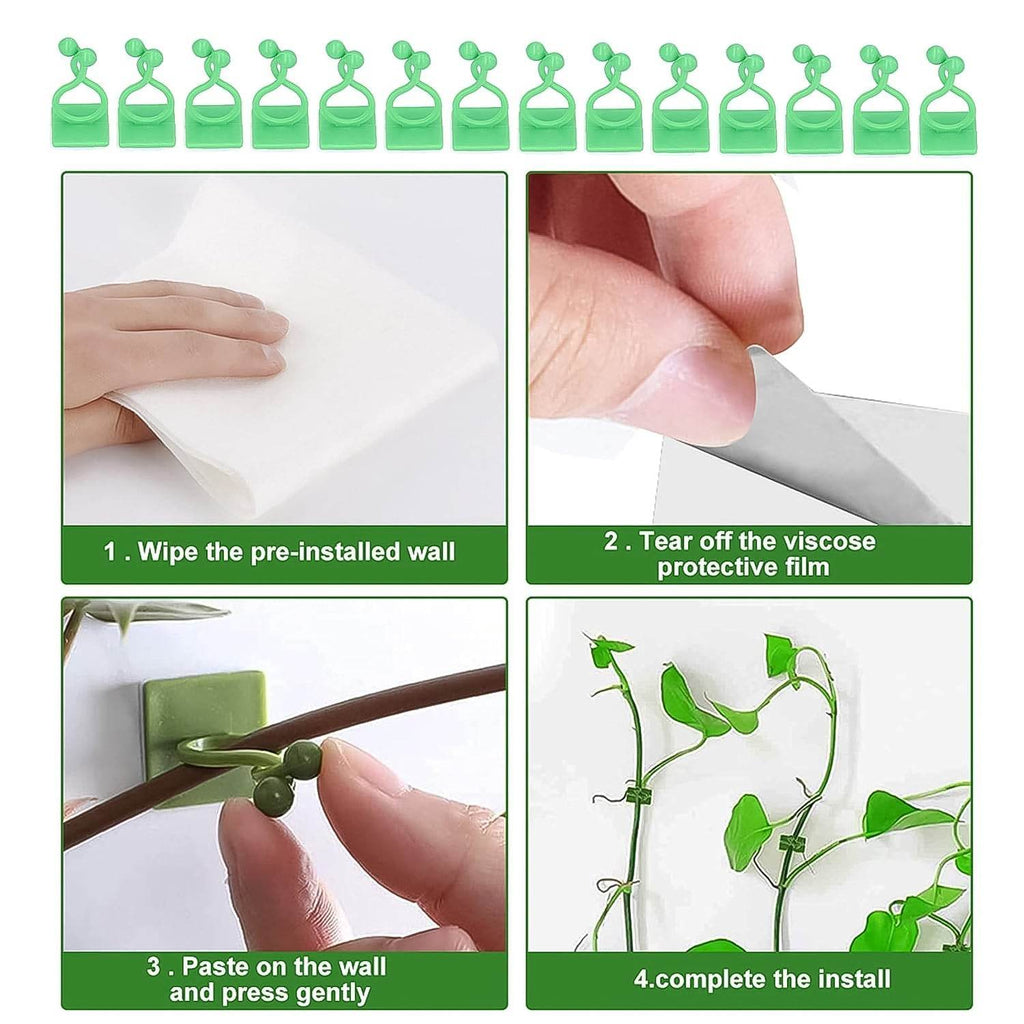 1 . Wipe the pre-installed wall

2 . Tear off the viscose protective film

3 . Paste on the wall and press gently

4.complete the install