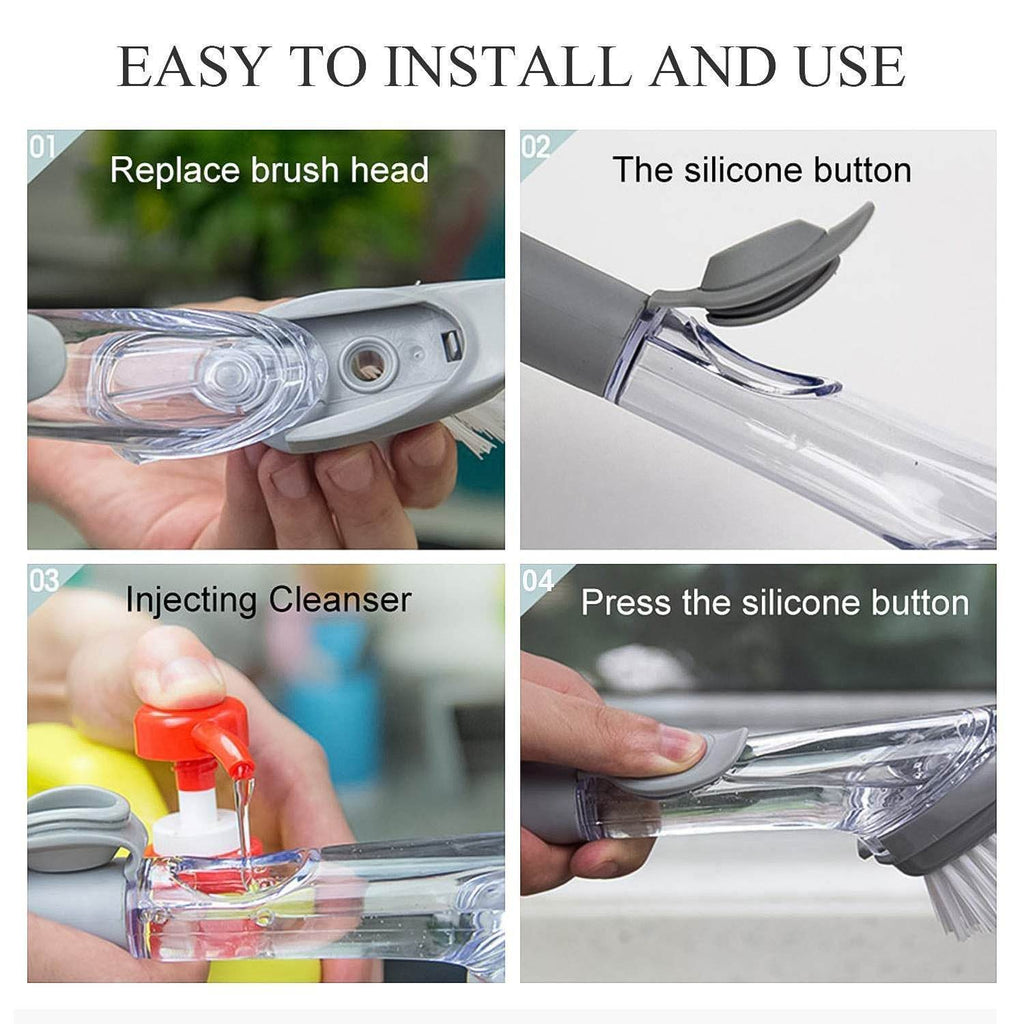 EASY TO INSTALL AND USE

01 Replace brush head

02 The silicone button

03 Injecting Cleanser

04 Press the silicone button