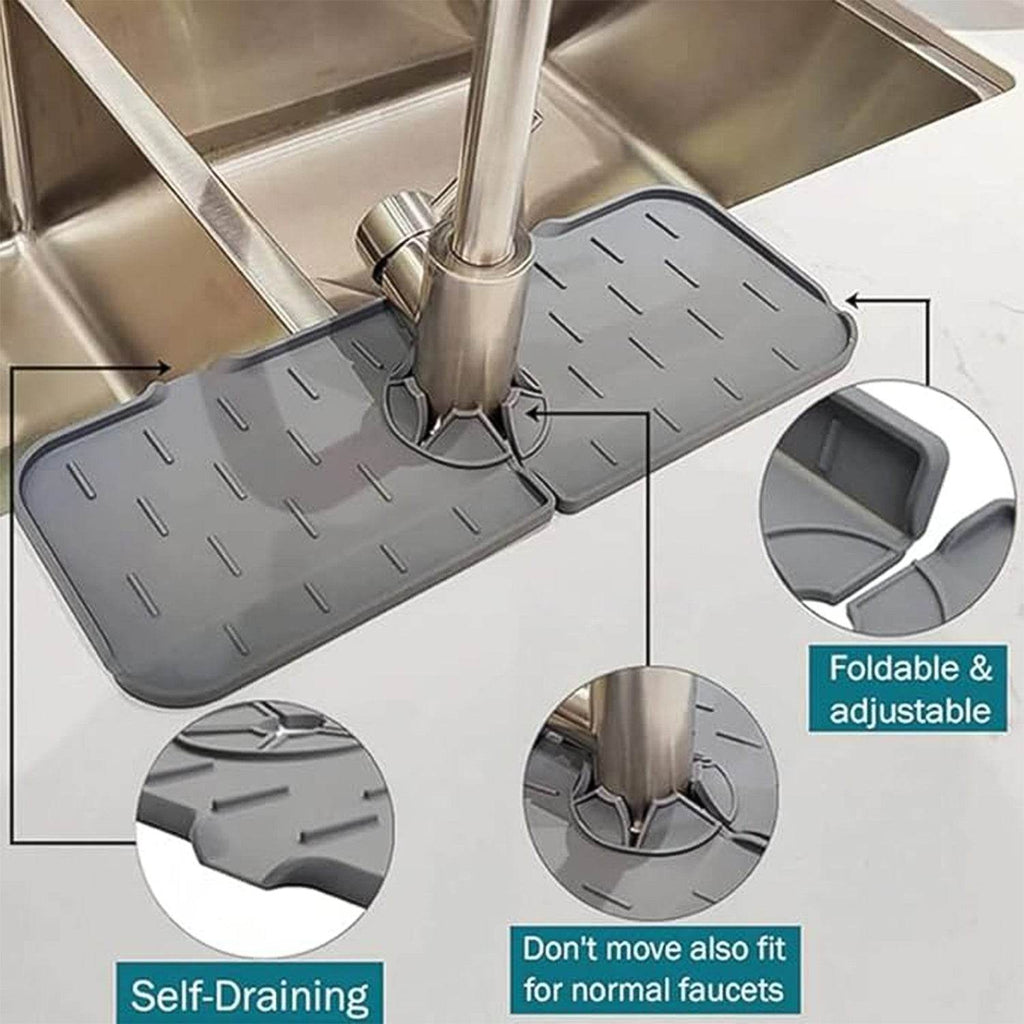 Foldable & adjustable

Self-Draining

Don't move also fit for normal faucets