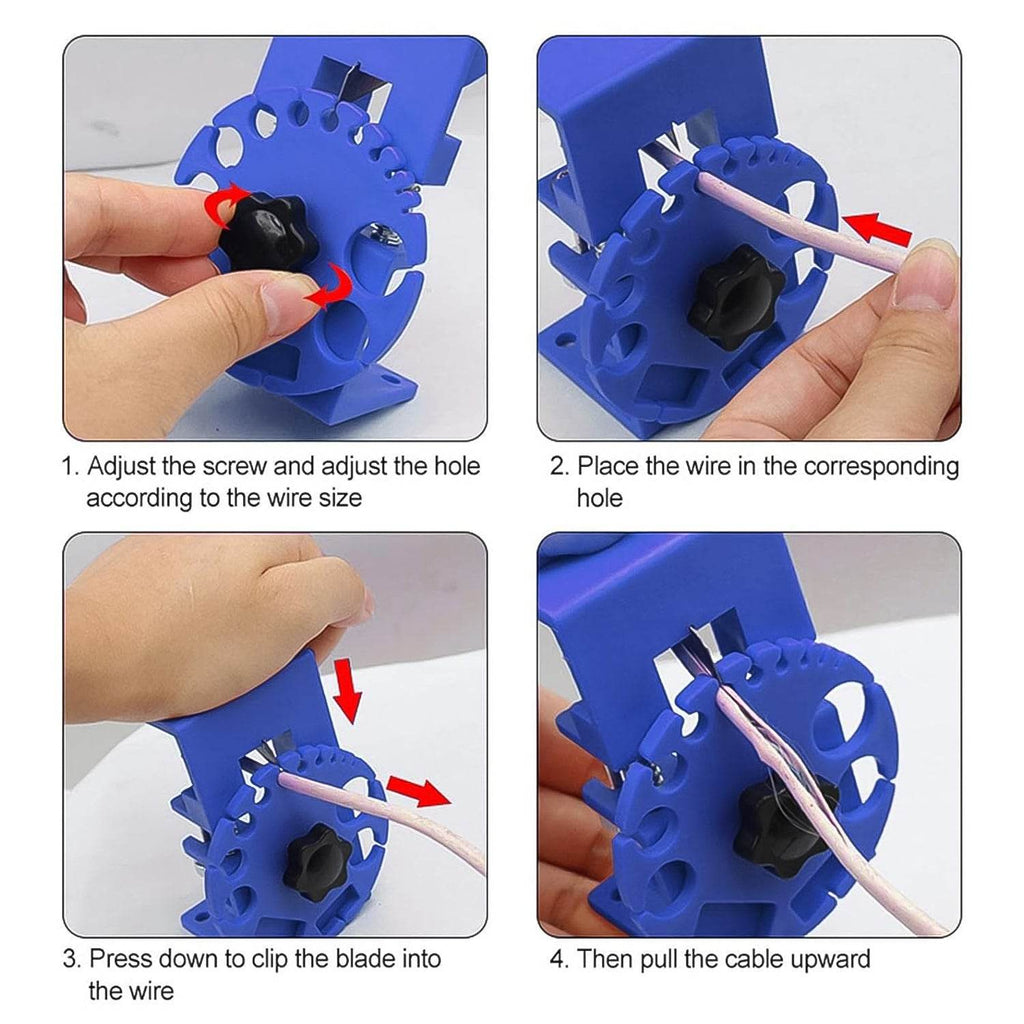 1. Adjust the screw and adjust the hole according to the wire size

2. Place the wire in the corresponding hole

3. Press down to clip the blade into the wire

4. Then pull the cable upward